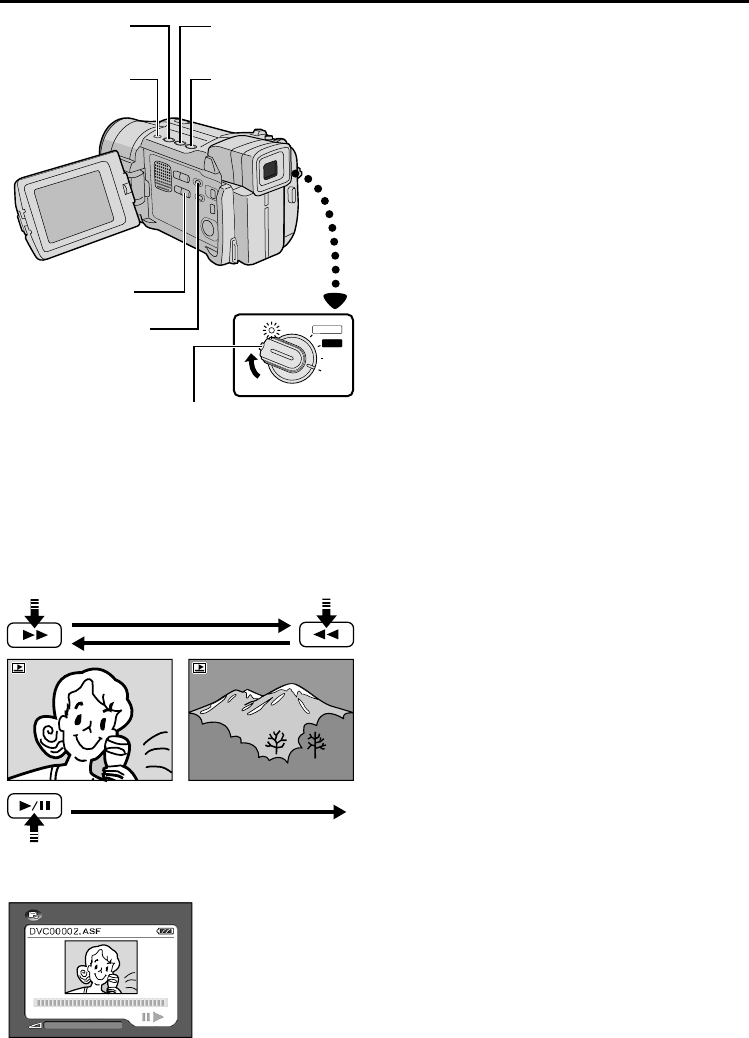 DVC00002.ASF