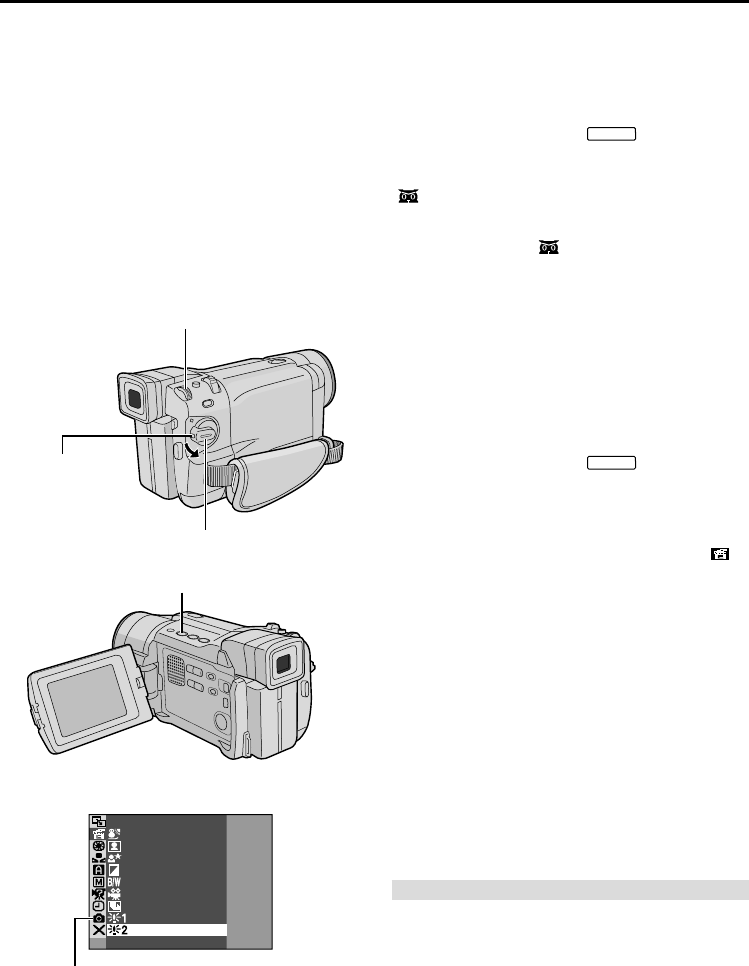 B/W
1
2