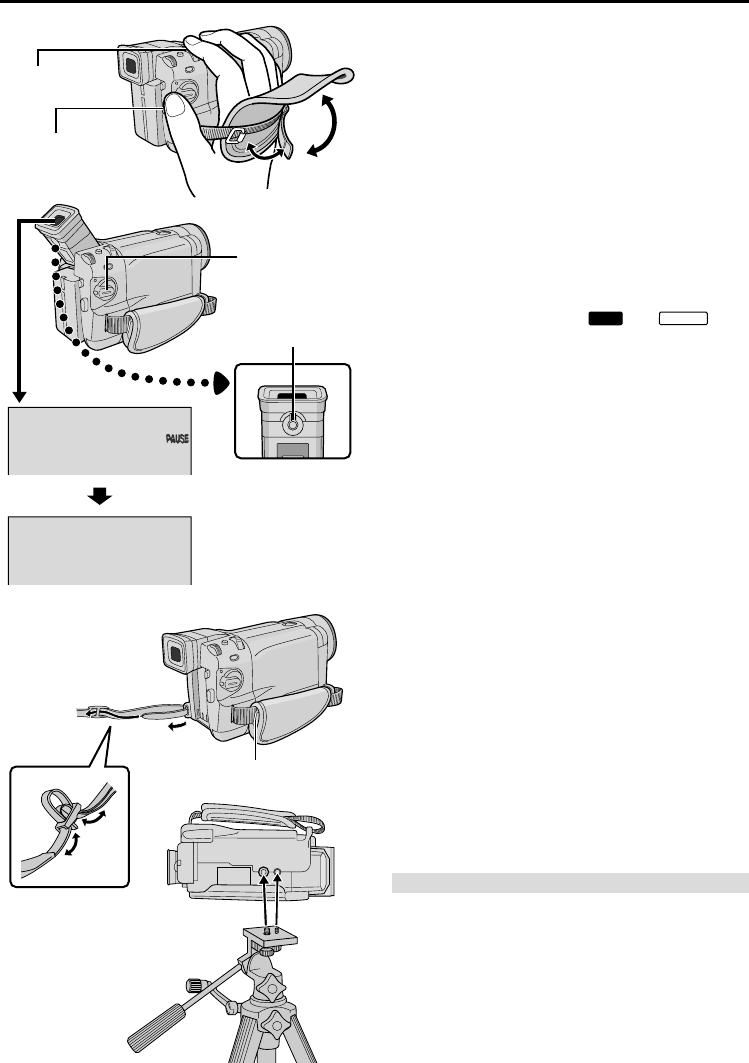 PAUSE