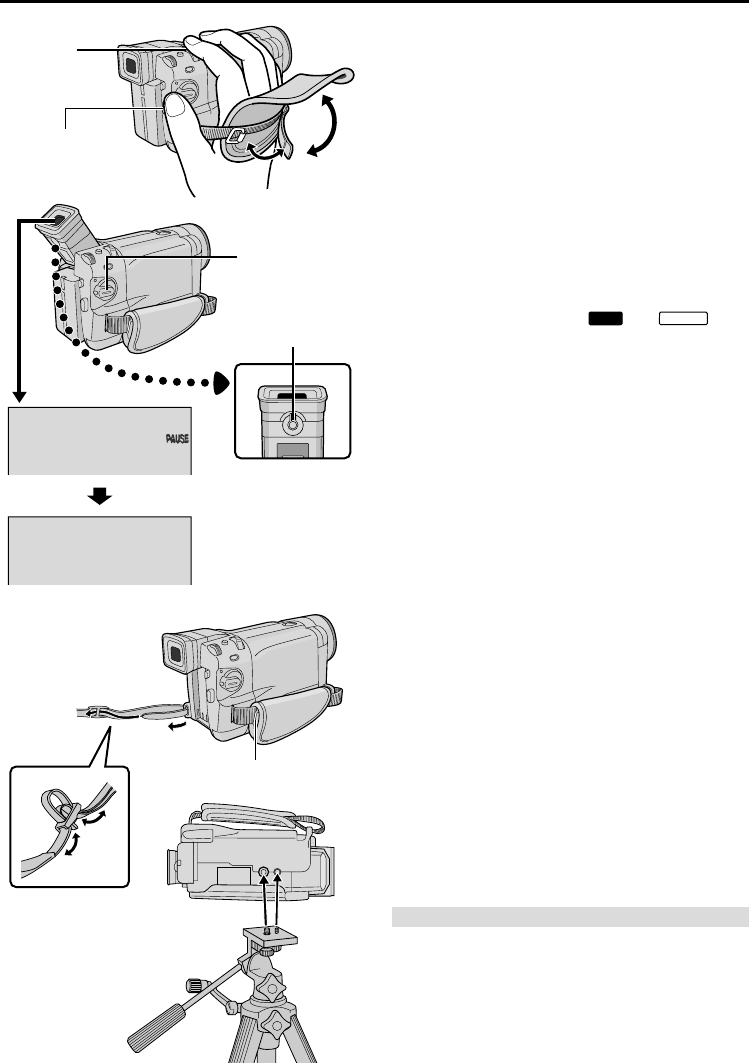 PAUSE