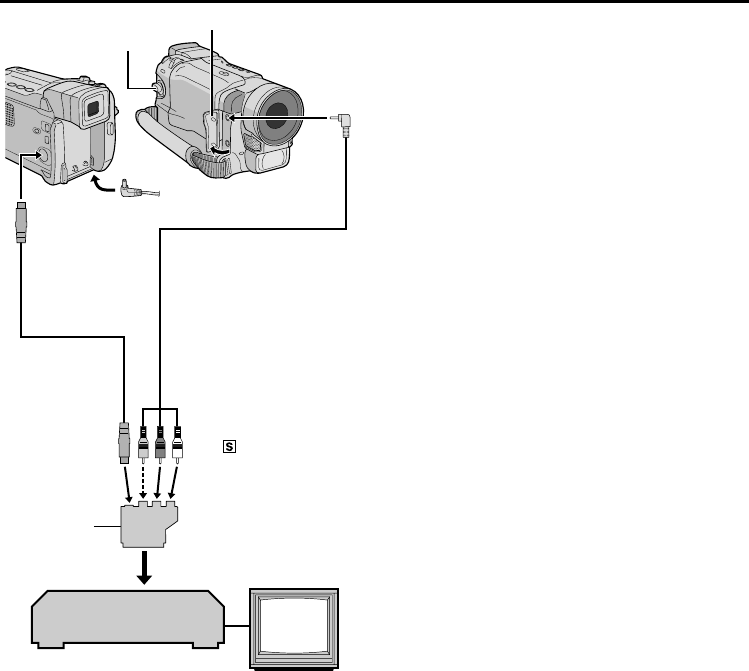 S