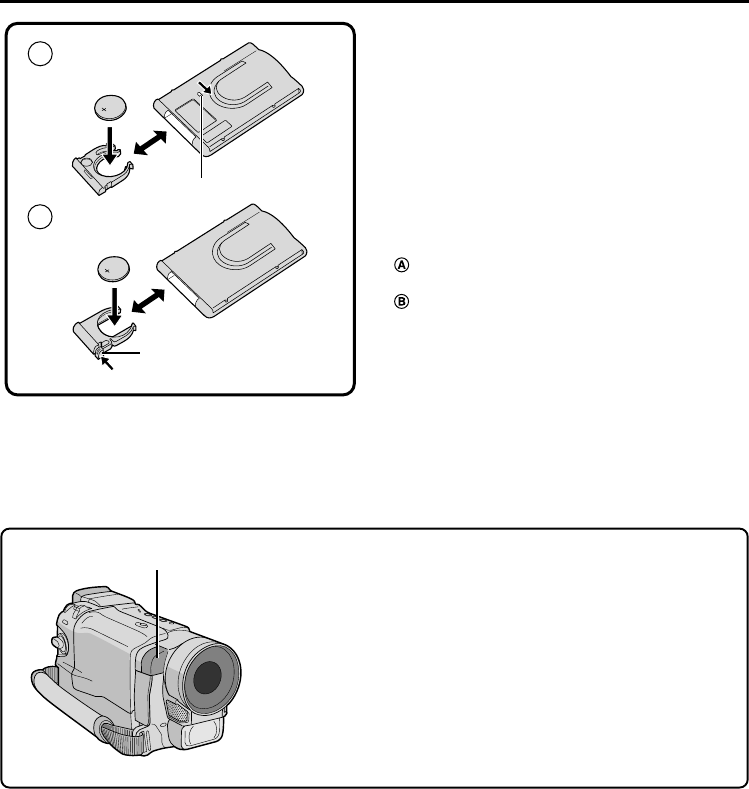 Ⓐ

Ⓑ