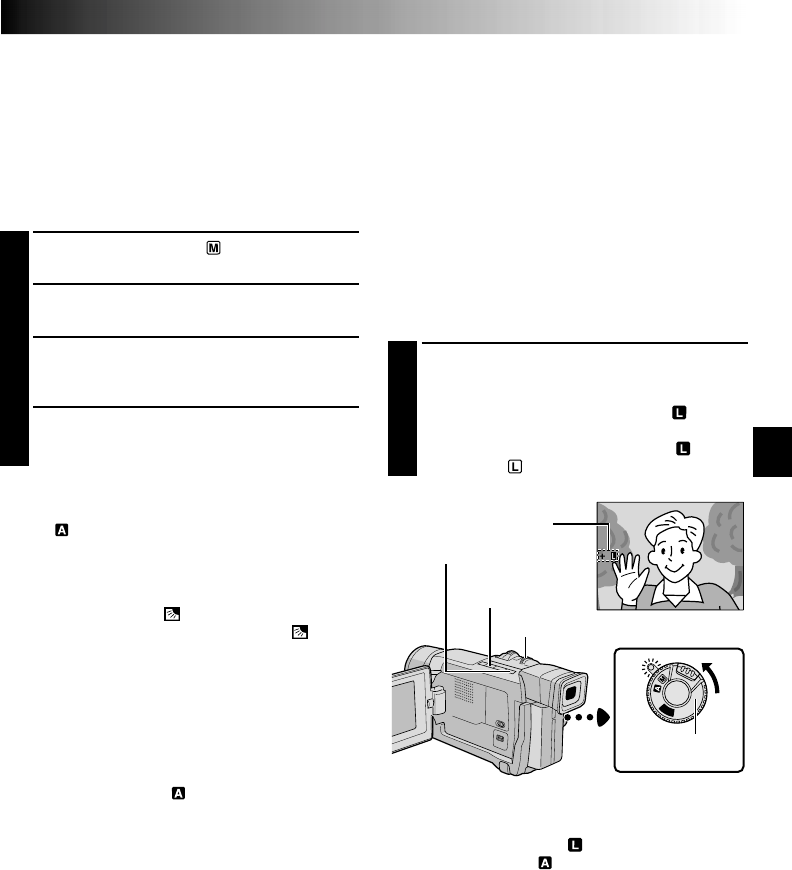 M

L

L

L

A

A

L

A