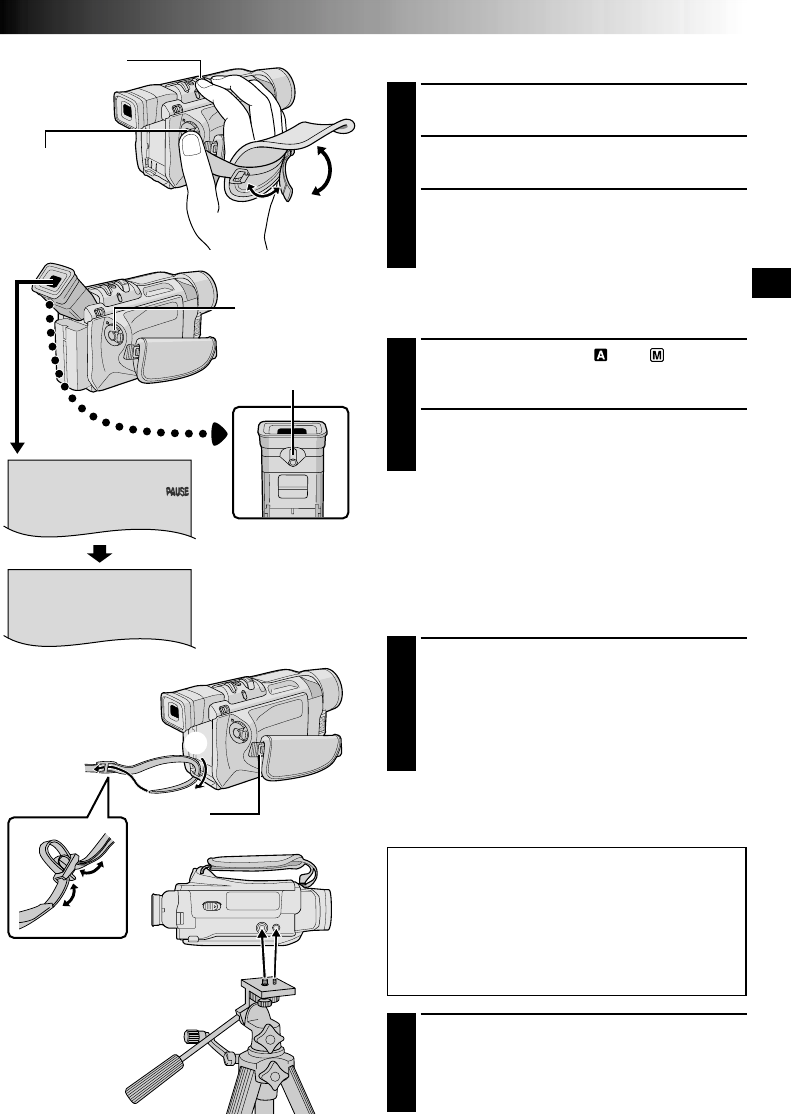 PAUSE