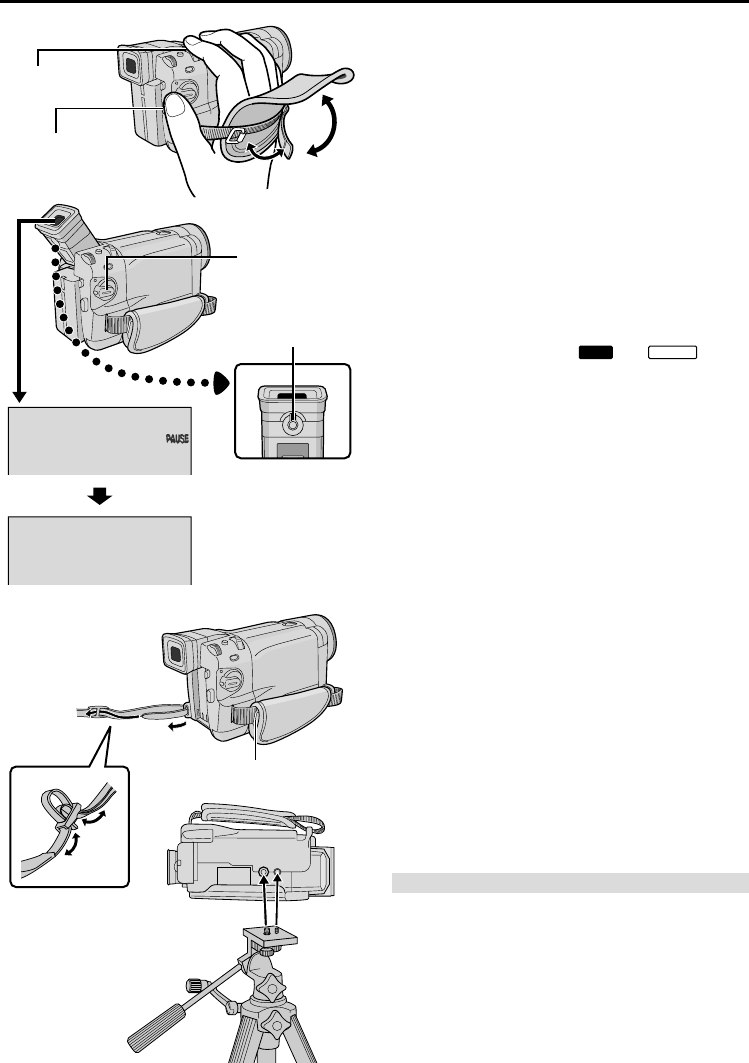 PAUSE