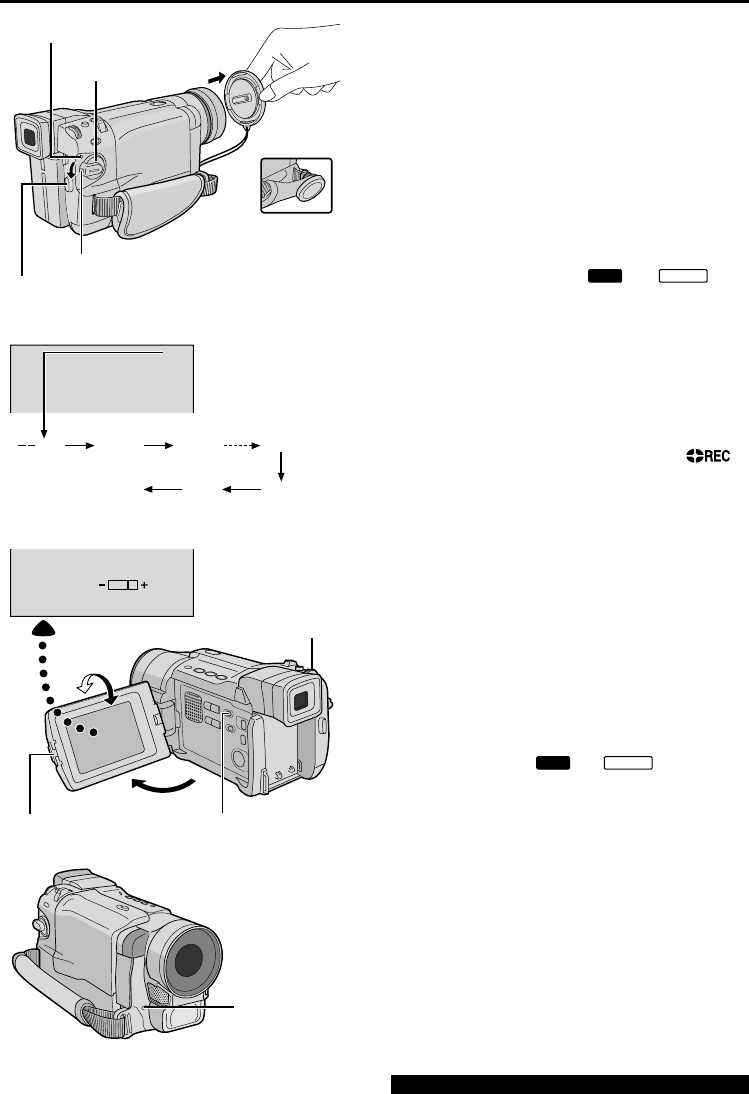 REC