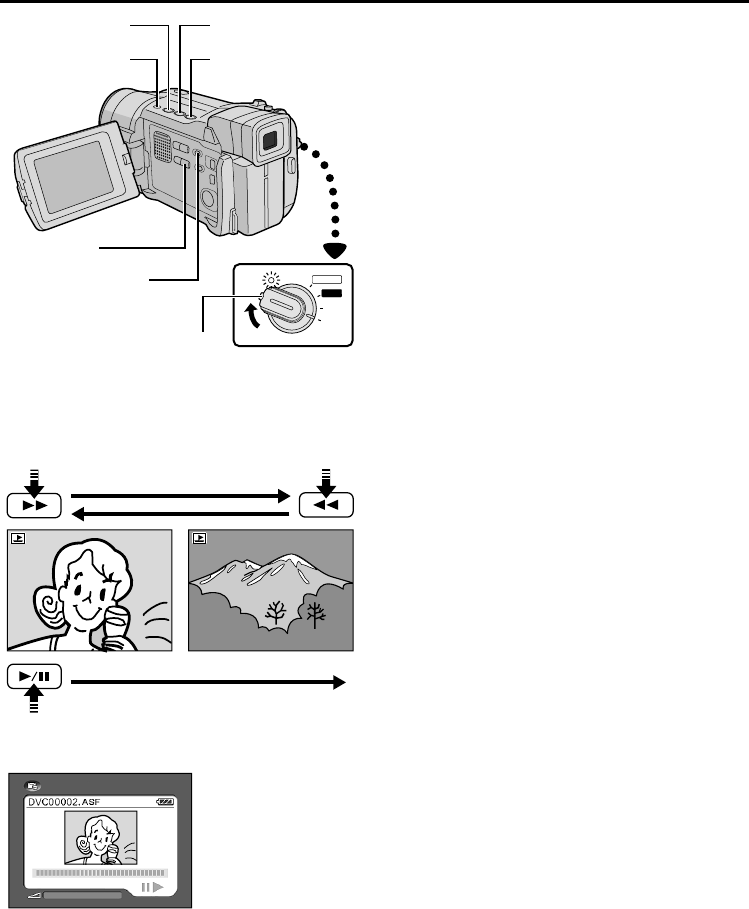 DVC00002.ASF