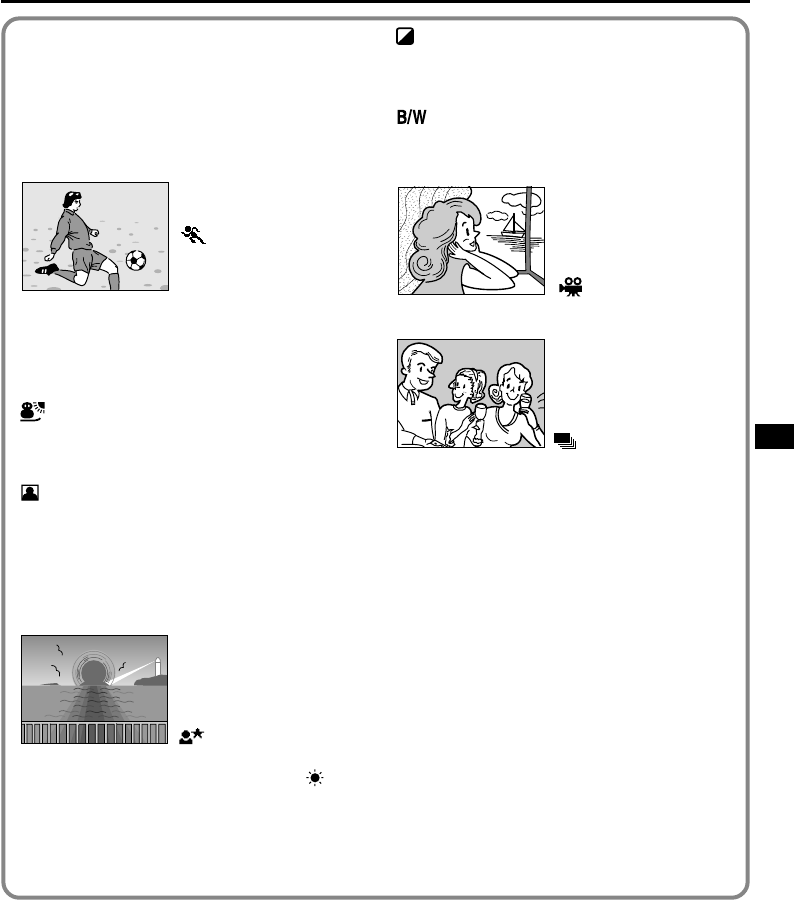 B/W