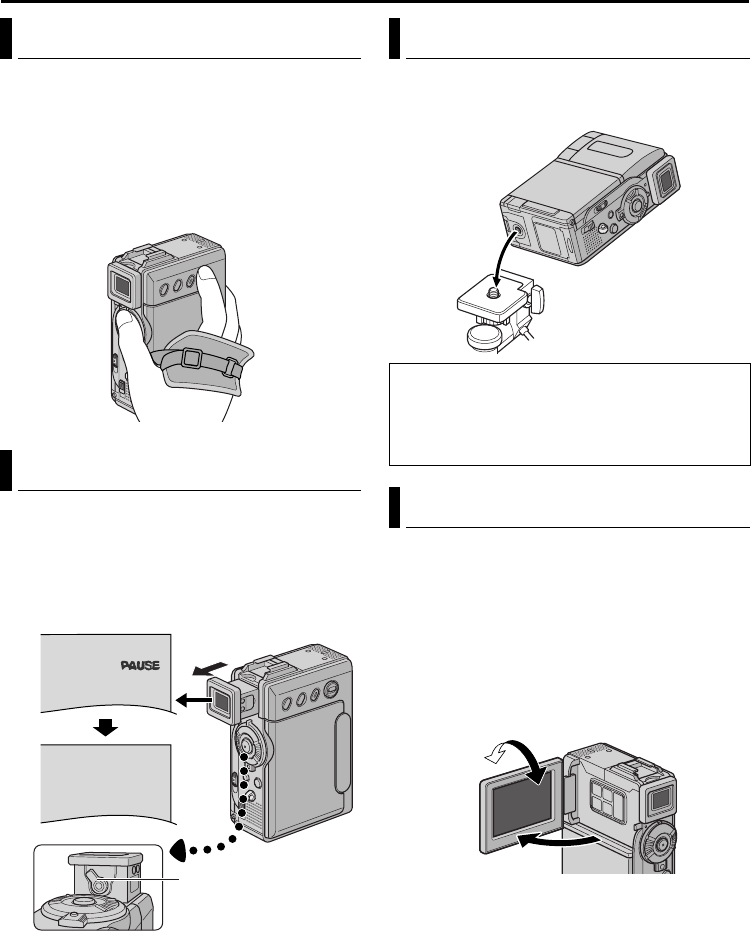 PAUSE