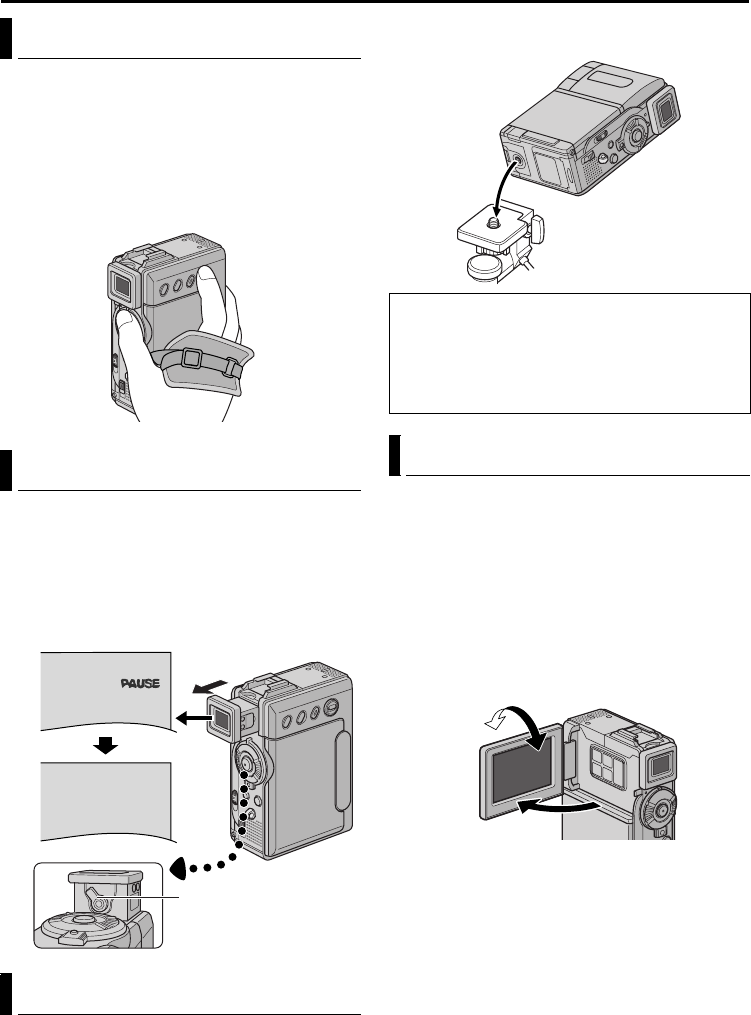 PAUSE