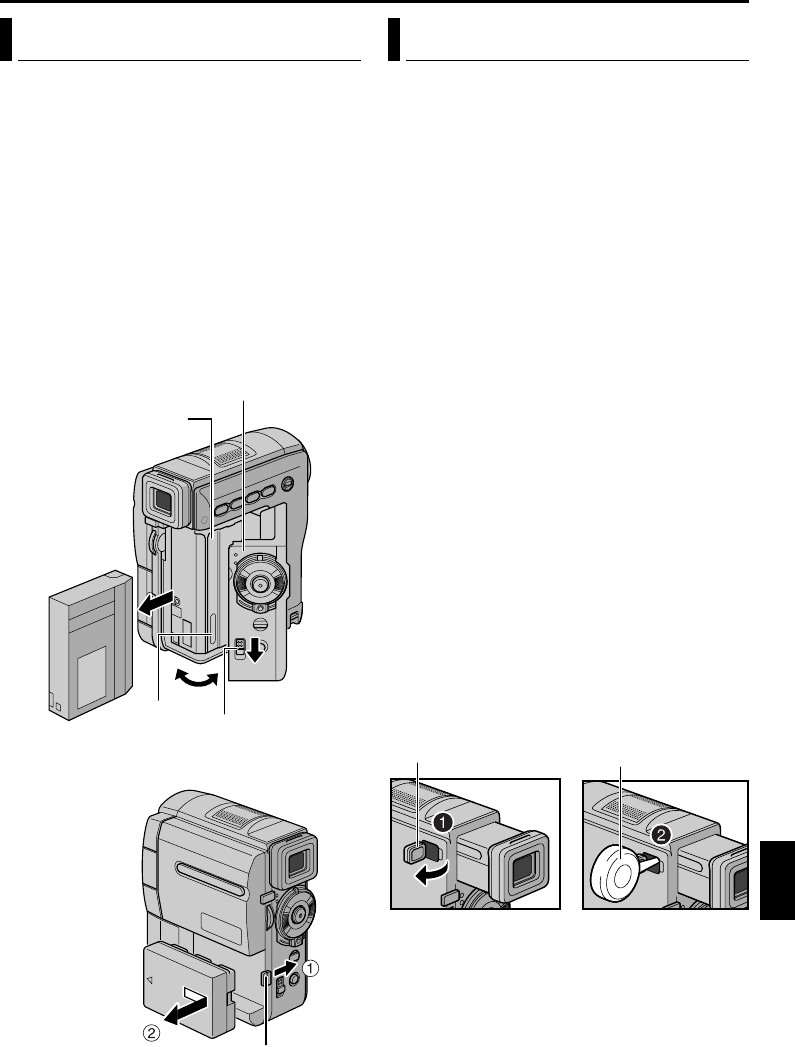 ①
②
❶
❷