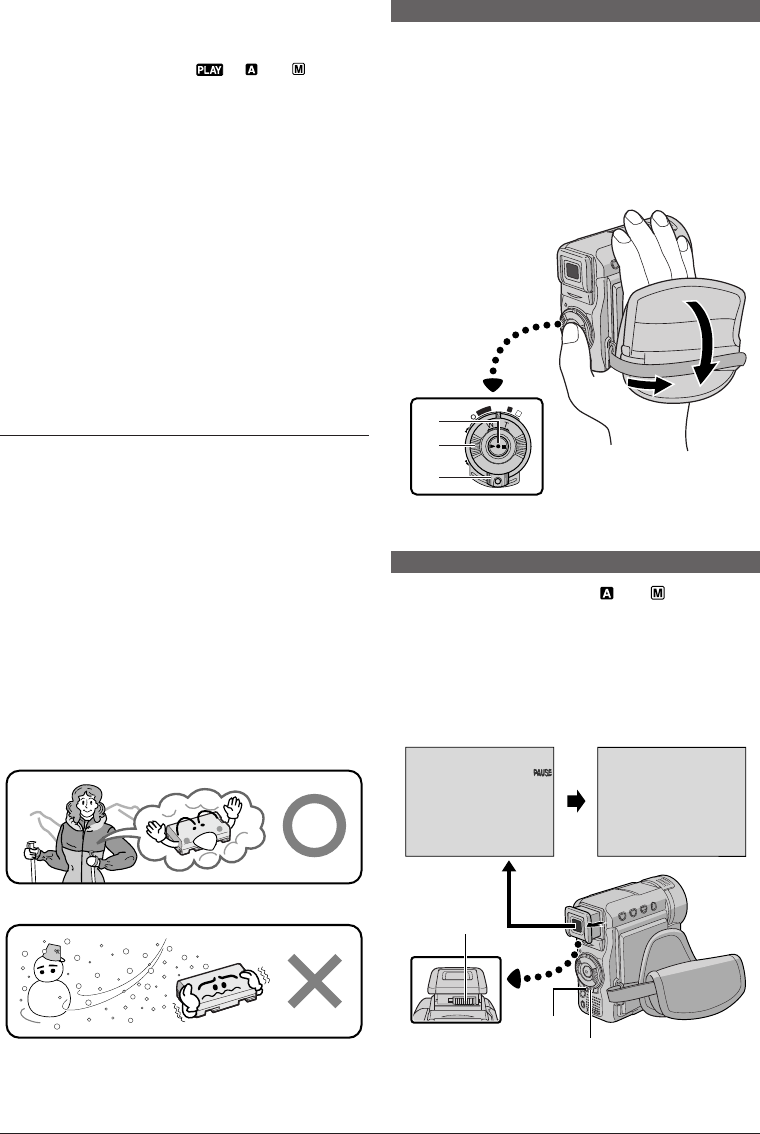 PLAY

A

M

PAUSE

A

M