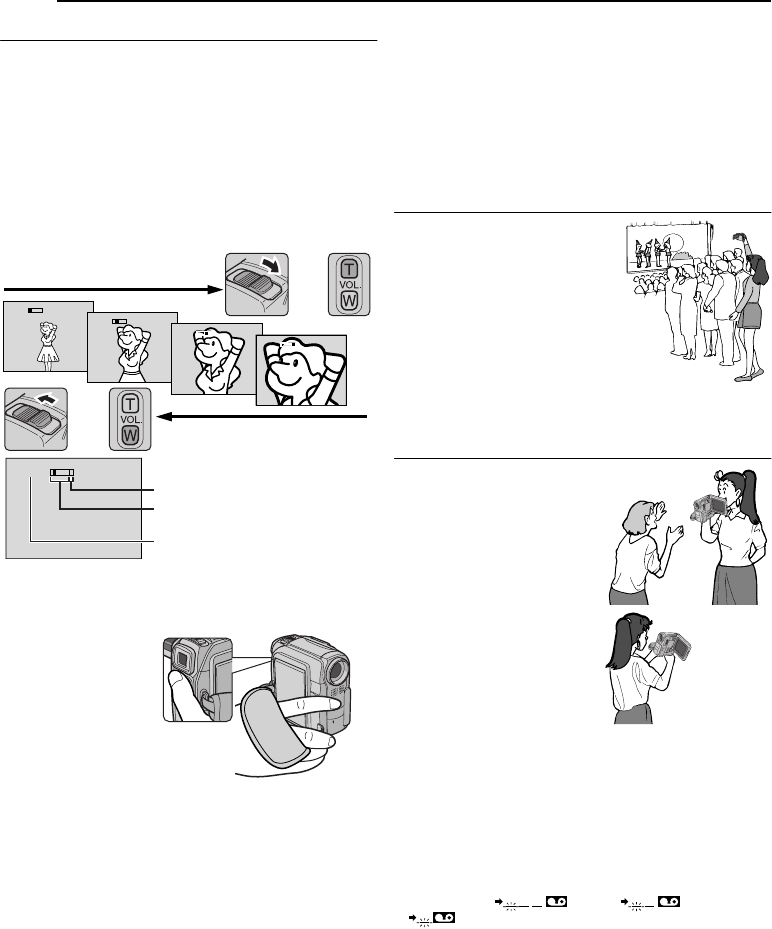 T
VOL.
W

T
VOL.
W