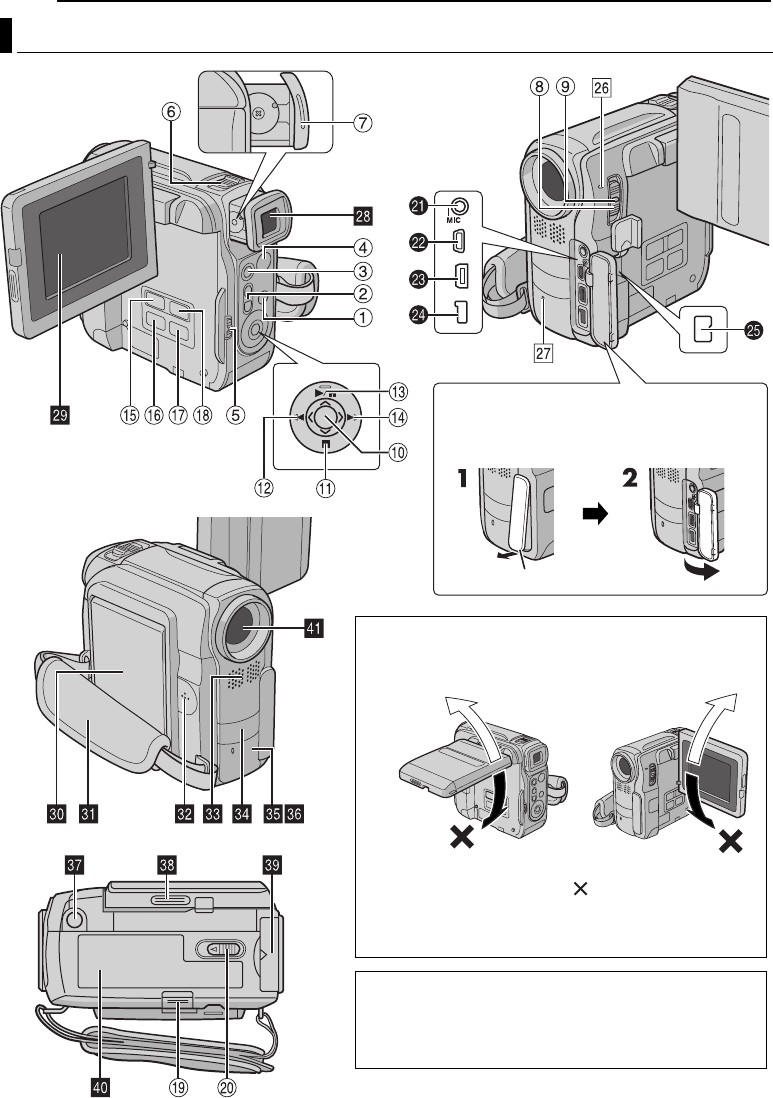 ⑥
⑦
㉘
④
③
②
①
㉙
⑮ ⑯ ⑰ ⑱ ⑤
⑬
⑭
⑩
⑫ ⑪
⑧ ⑨ 26
㉑ MIC
㉒
㉓
㉔
27
㉕
1
2
㊶
30 31 32 33 34 35 36
37 38 39
40 ⑲ ⑳