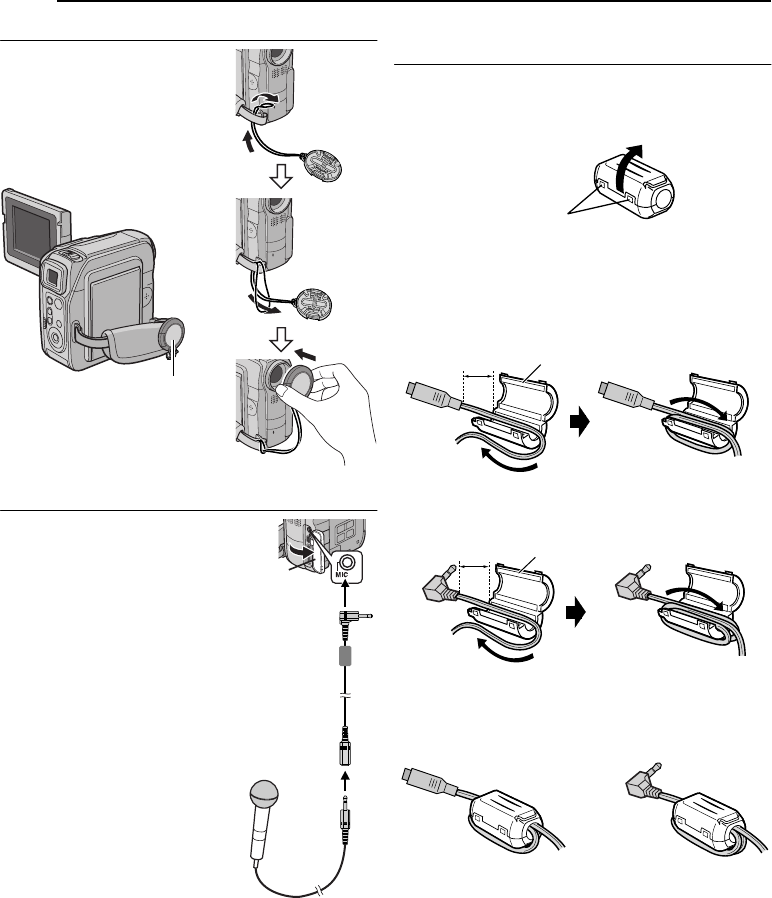 MIC