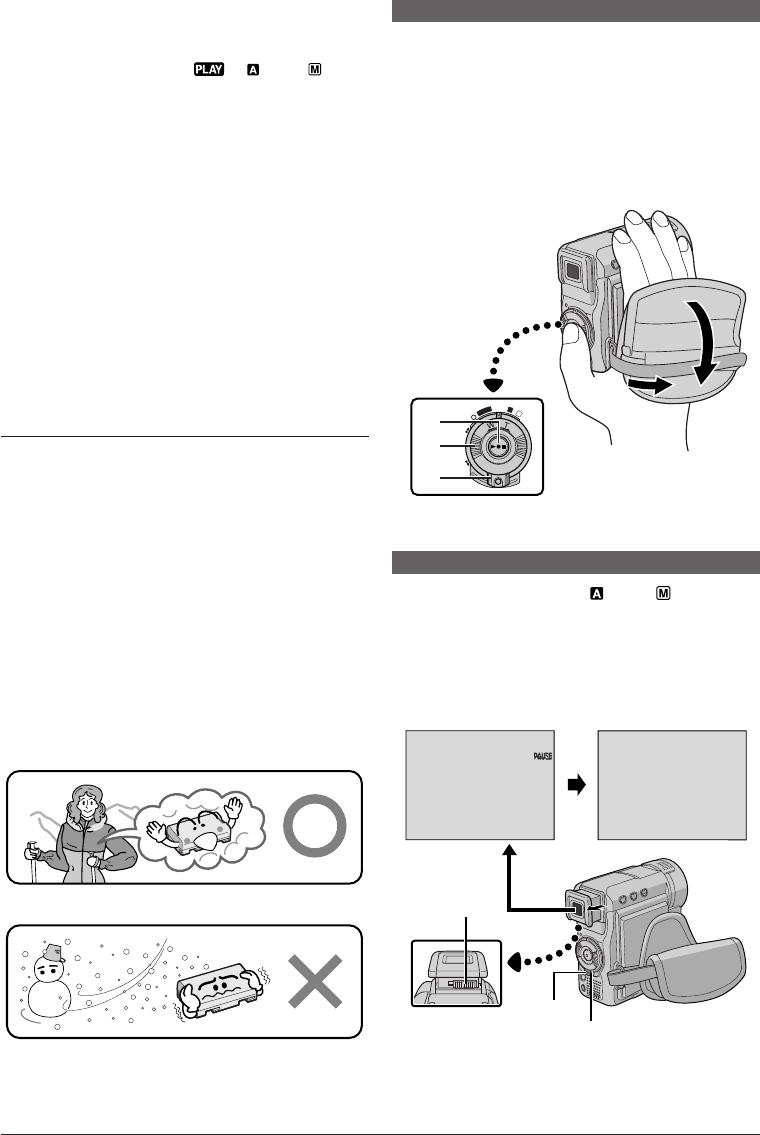 PLAY

A

M

PAUSE

A

M