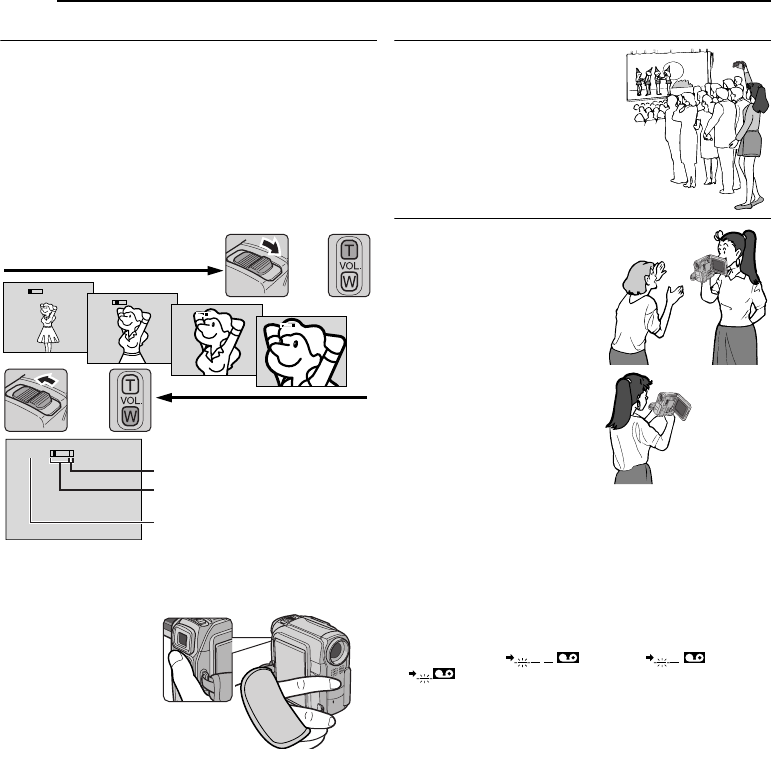 T
VOL.
W

T
VOL.
W