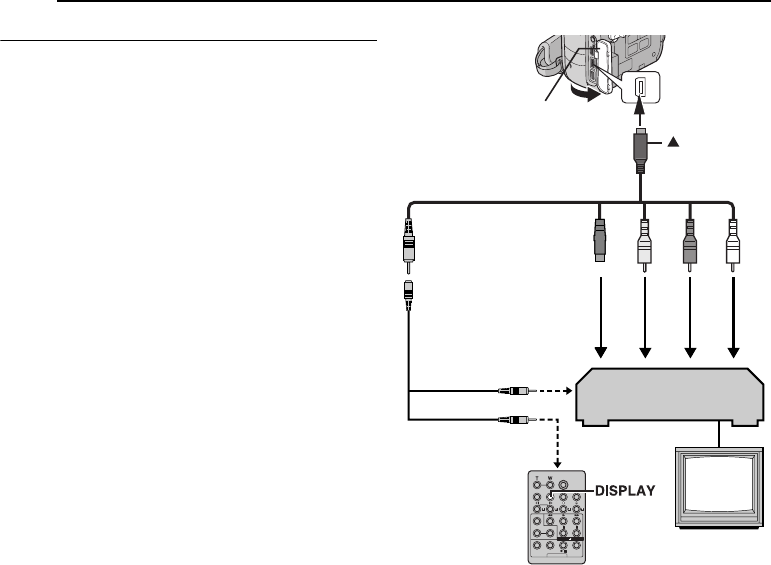 DISPLAY