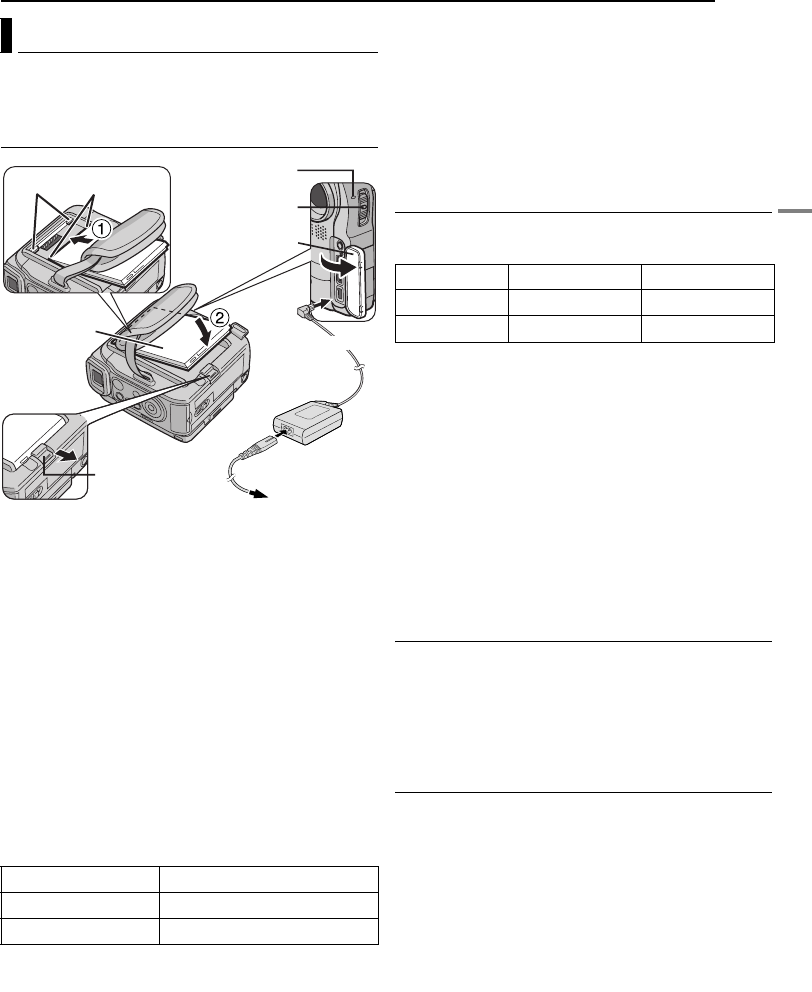 ①

②