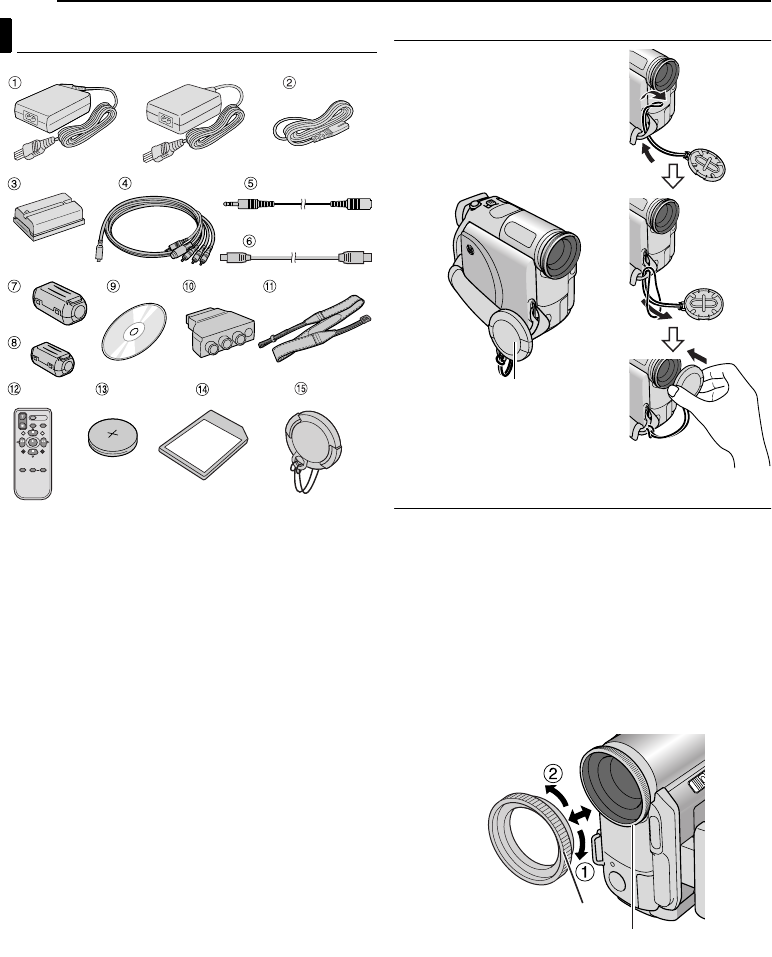 ①

②

③

④

⑤

⑥

⑦

⑧

⑨

⑩

⑪

⑫

⑬

⑭

⑮

②

①