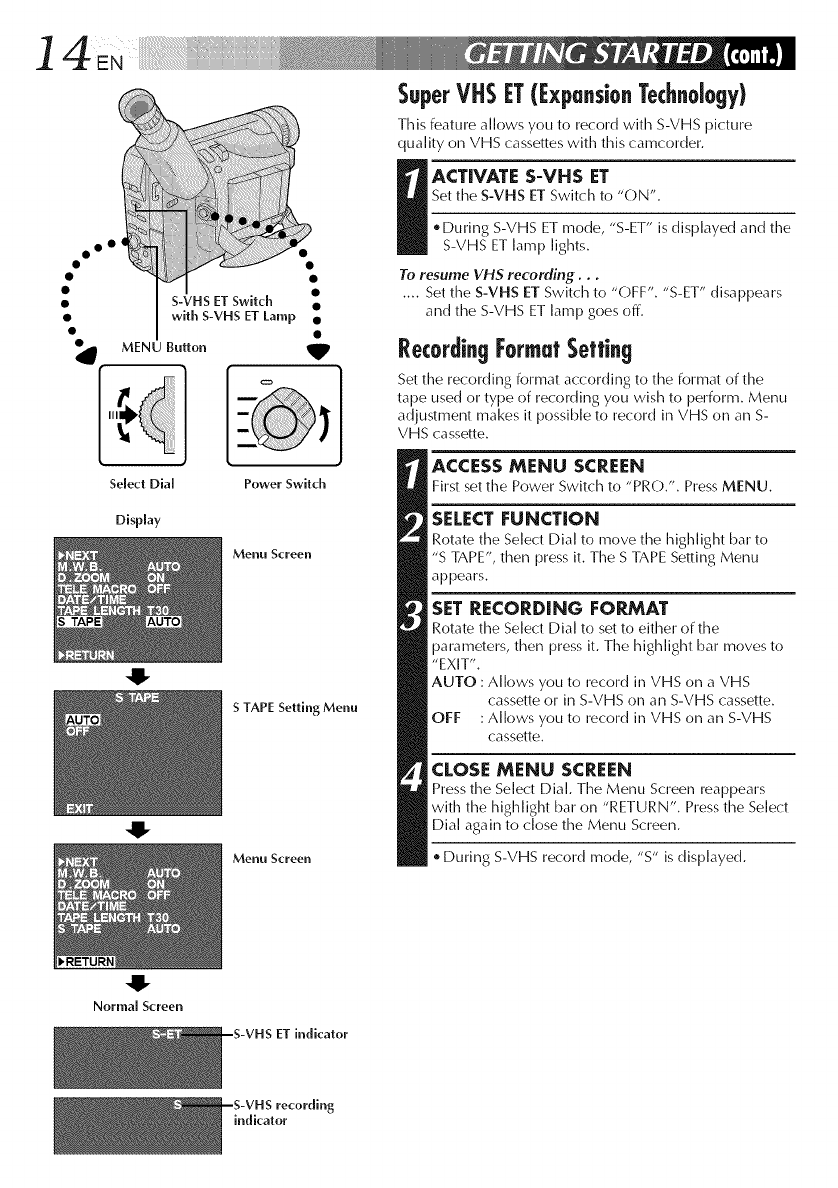 14 EN GETTING STARTED (cont.)

S-VHS ET Switch with S-VHS ET Lamp

MENU Button

Select Dial

Power Switch

Display

▶NEXT
M.W.B. AUTO
D.ZOOM ON
TELE MACRO OFF
DATE/TIME
TAPE LENGTH T30
S TAPE AUTO
▶RETURN

Menu Screen

S TAPE
AUTO
OFF
EXIT

S TAPE Setting Menu

▶NEXT
M.W.B. AUTO
D.ZOOM ON
TELE MACRO OFF
DATE/TIME
TAPE LENGTH T30
S TAPE AUTO
▶RETURN

Menu Screen

Normal Screen

S-ET

S-VHS ET indicator

S

S-VHS recording indicator

Super VHS ET (Expansion Technology)

This feature allows you to record with S-VHS picture quality on VHS cassettes with this camcorder.

1 ACTIVATE S-VHS ET
Set the S-VHS ET Switch to "ON".

• During S-VHS ET mode, "S-ET" is displayed and the S-VHS ET lamp lights.

To resume VHS recording . . .
.... Set the S-VHS ET Switch to "OFF". "S-ET" disappears and the S-VHS ET lamp goes off.

Recording Format Setting

Set the recording format according to the format of the tape used or type of recording you wish to perform. Menu adjustment makes it possible to record in VHS on an S-VHS cassette.

1 ACCESS MENU SCREEN
First set the Power Switch to "PRO.". Press MENU.

2 SELECT FUNCTION
Rotate the Select Dial to move the highlight bar to "S TAPE", then press it. The S TAPE Setting Menu appears.

3 SET RECORDING FORMAT
Rotate the Select Dial to set to either of the parameters, then press it. The highlight bar moves to "EXIT".
AUTO : Allows you to record in VHS on a VHS cassette or in S-VHS on an S-VHS cassette.
OFF : Allows you to record in VHS on an S-VHS cassette.

4 CLOSE MENU SCREEN
Press the Select Dial. The Menu Screen reappears with the highlight bar on "RETURN". Press the Select Dial again to close the Menu Screen.

• During S-VHS record mode, "S" is displayed.