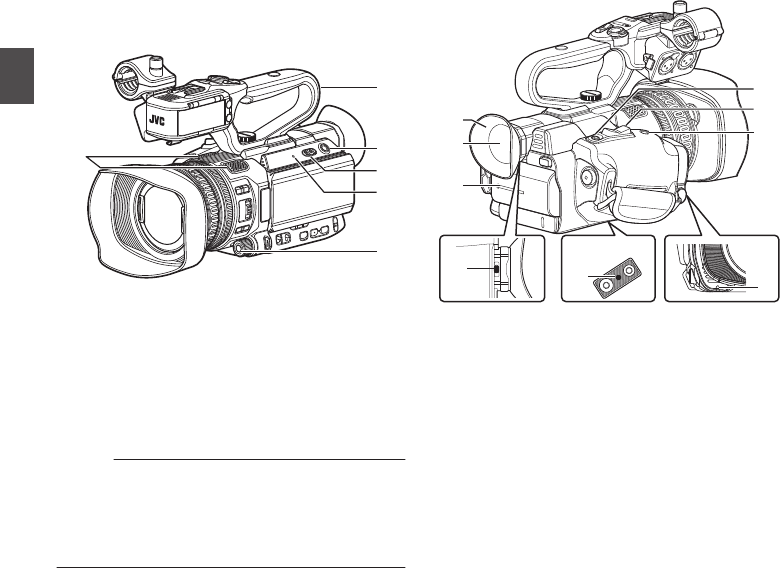 JVC