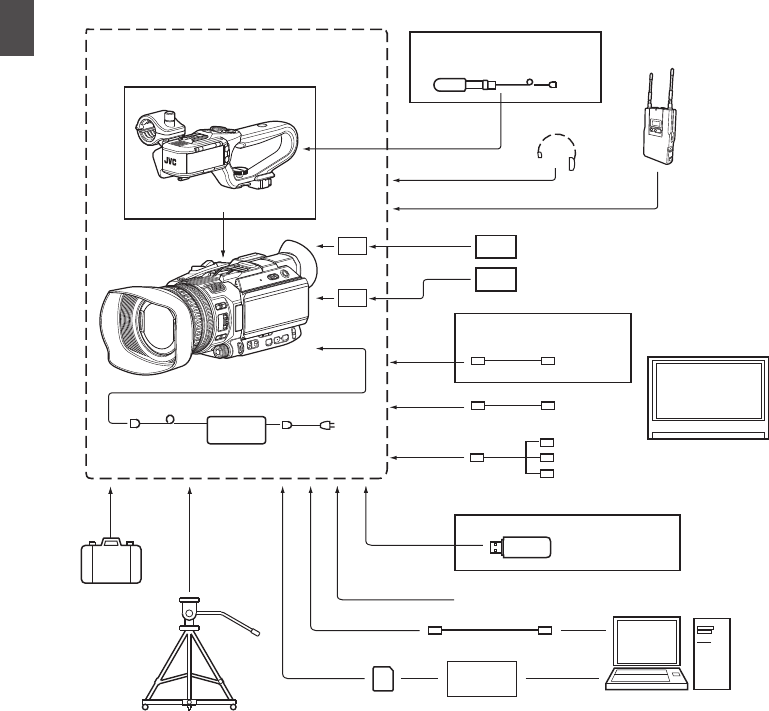 JVC