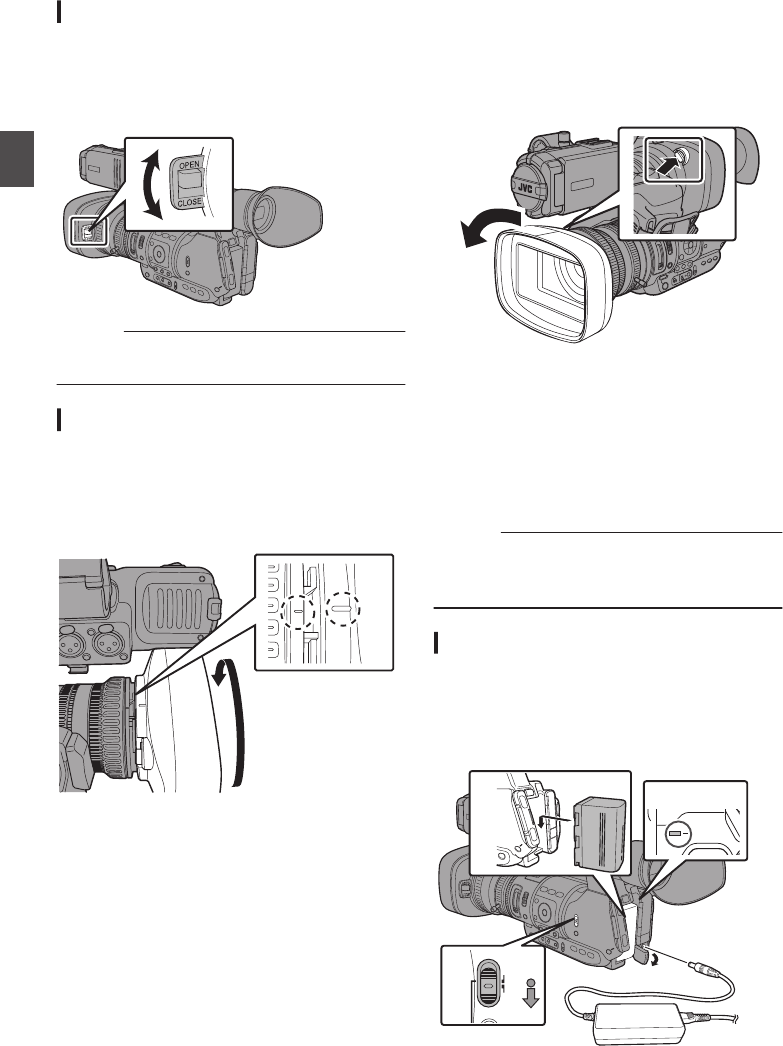 OPEN
CLOSE

JVC