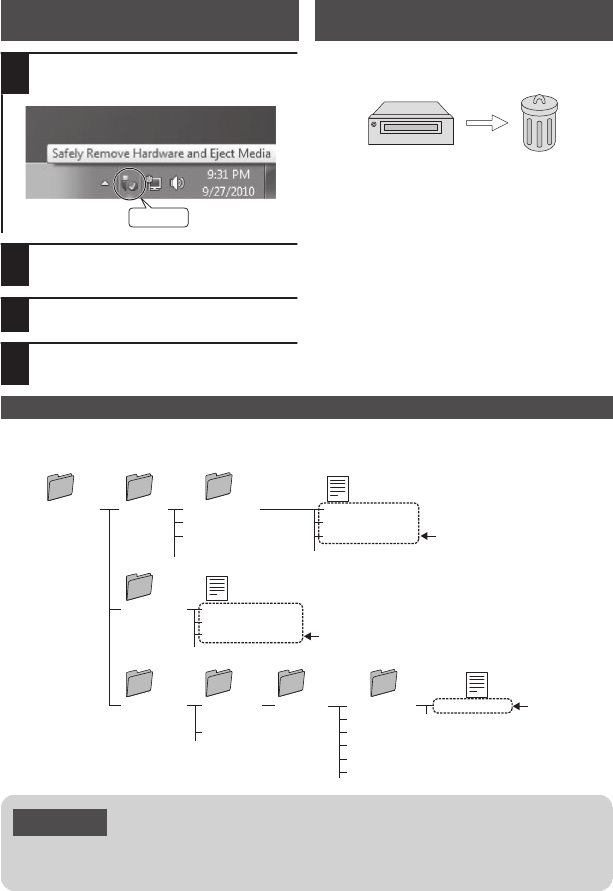 Safely Remove Hardware and Eject Media

9:31 PM
9/27/2010