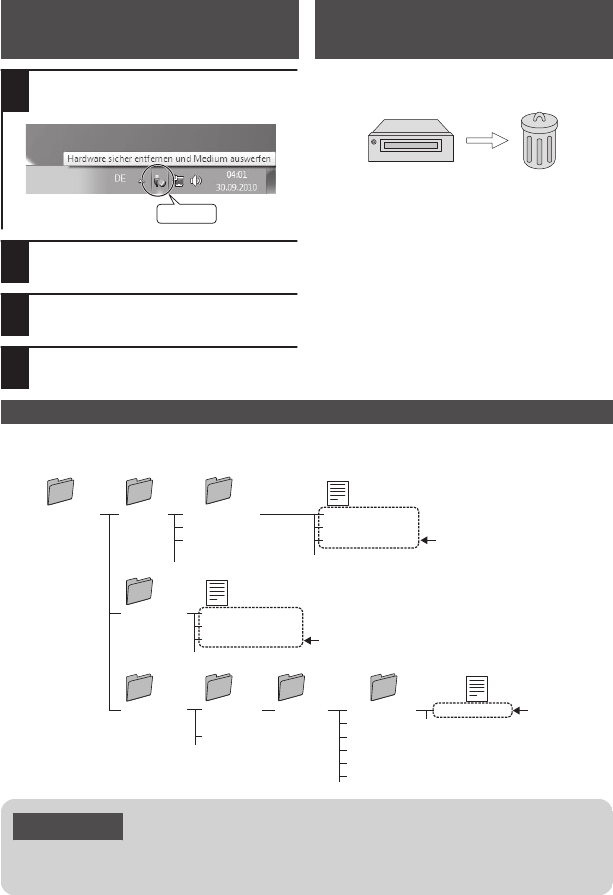 Hardware sicher entfernen und Medium auswerfen

DE

04:01
30.09.2010