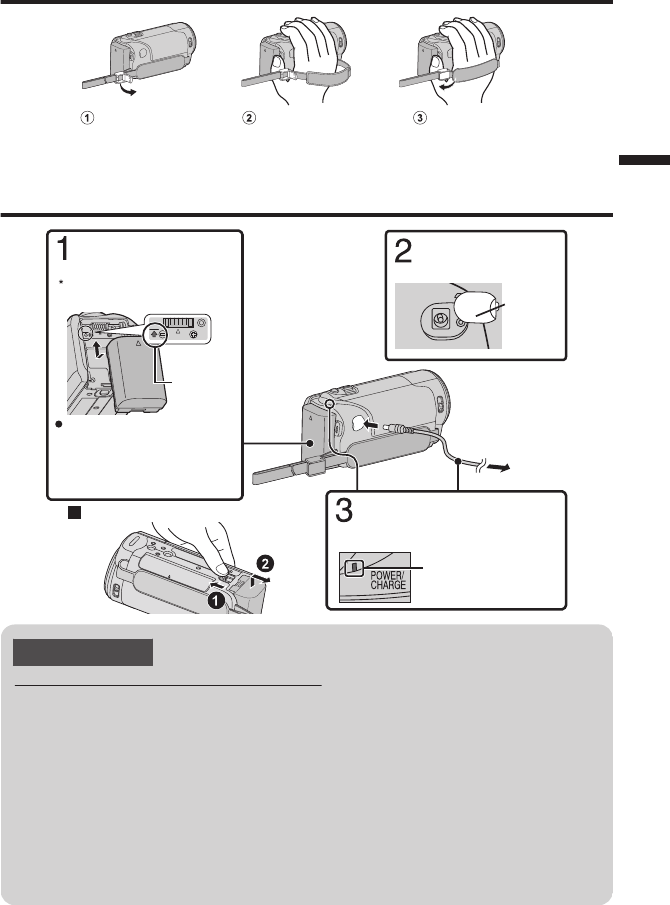 ①

②

③

1

*

2

3

POWER/ CHARGE

❶

❷