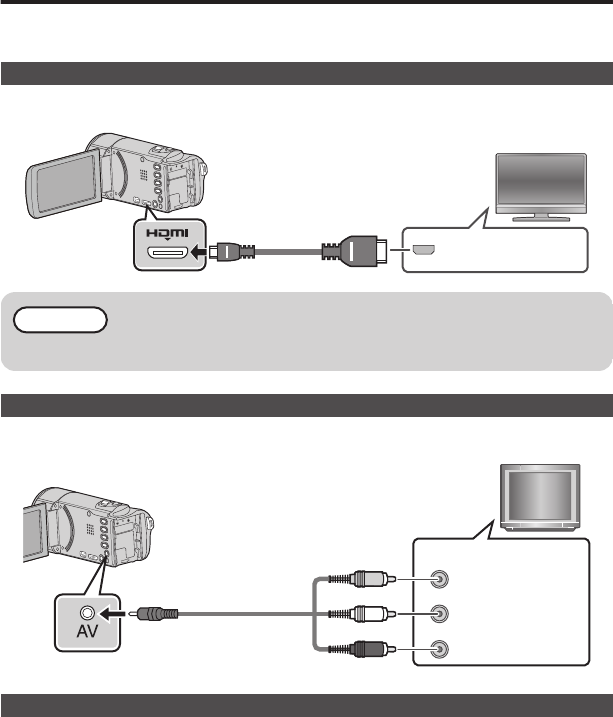 HDMI

AV