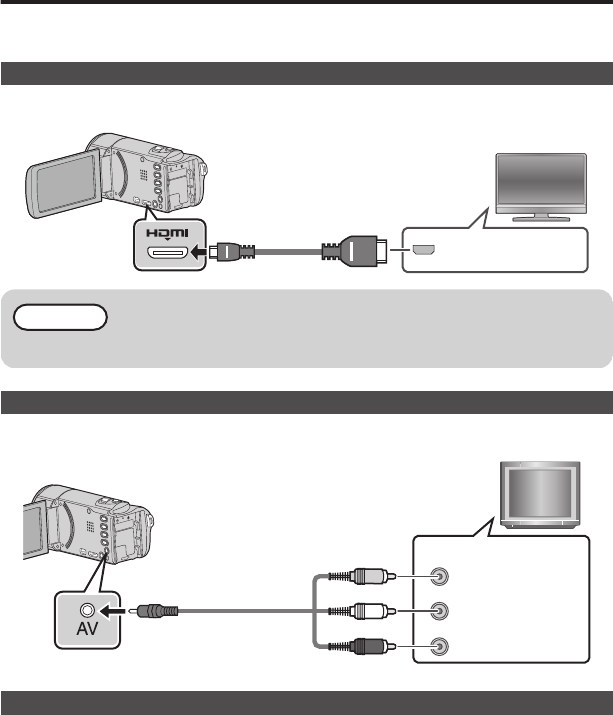 HDMI

AV