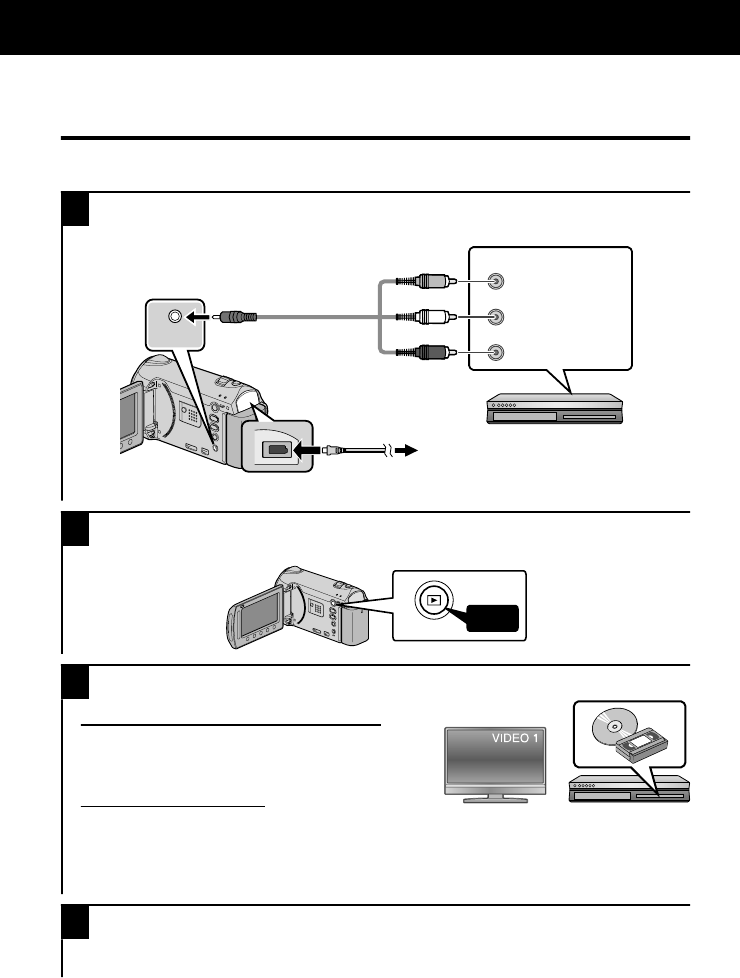 VIDEO 1