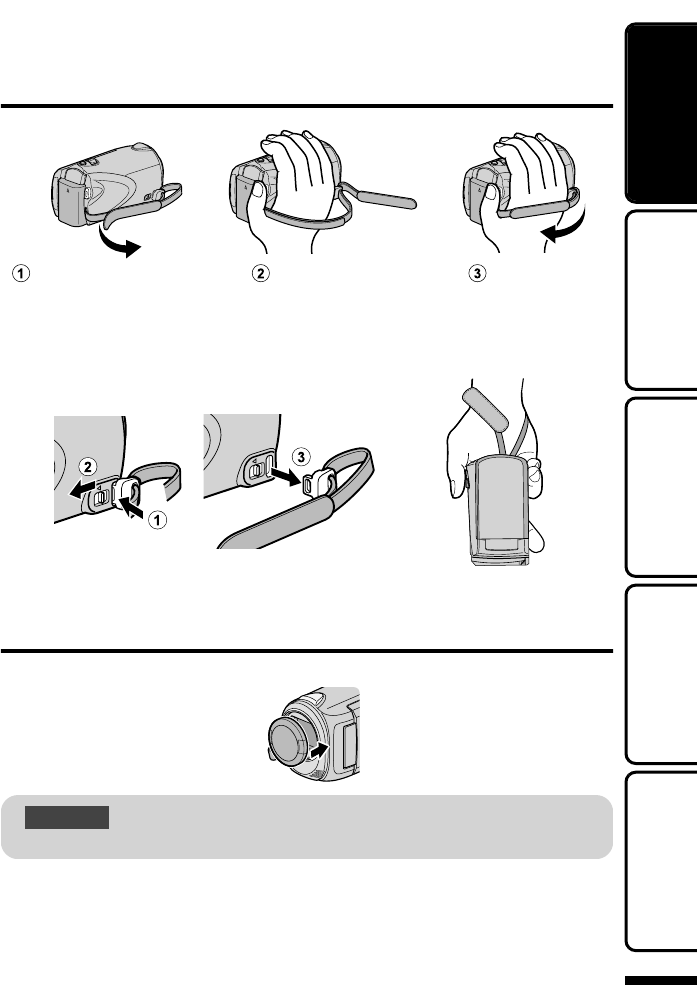 ①

②

③

②

①

③