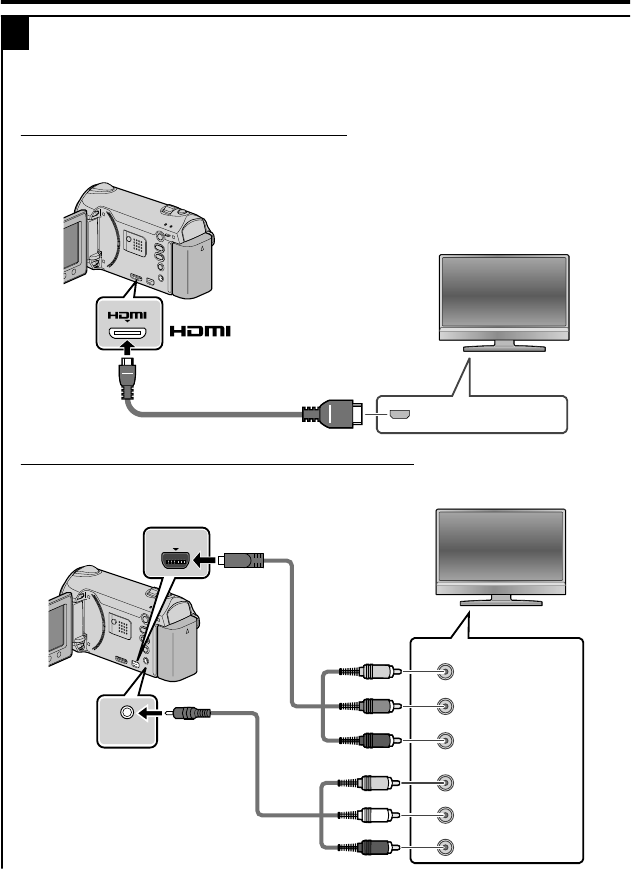 HDMI
HDMI