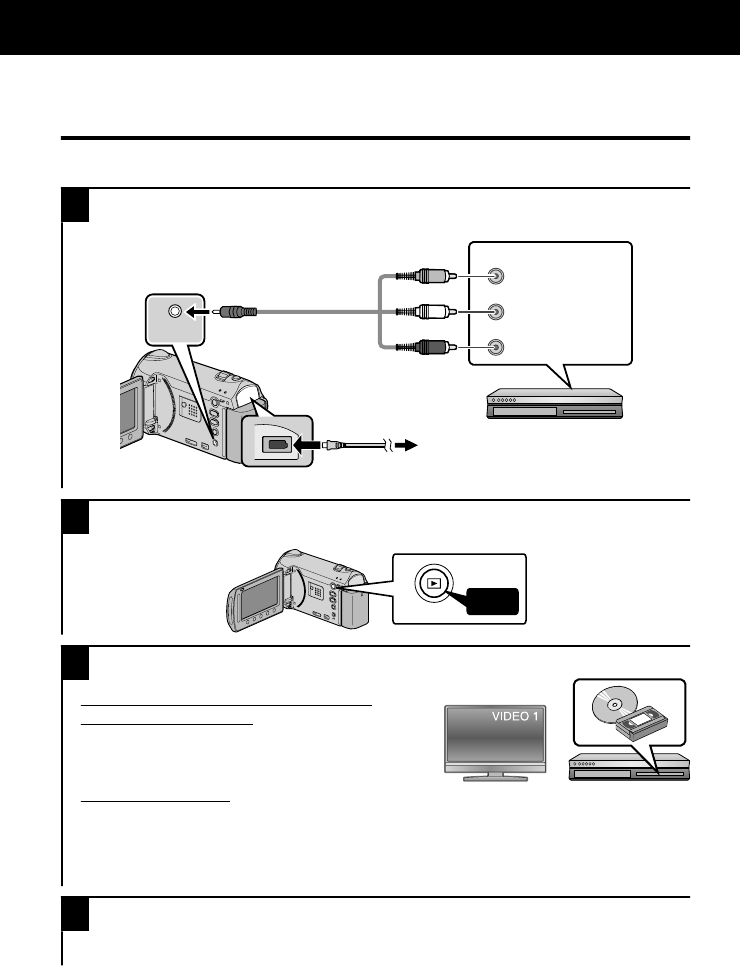 VIDEO 1