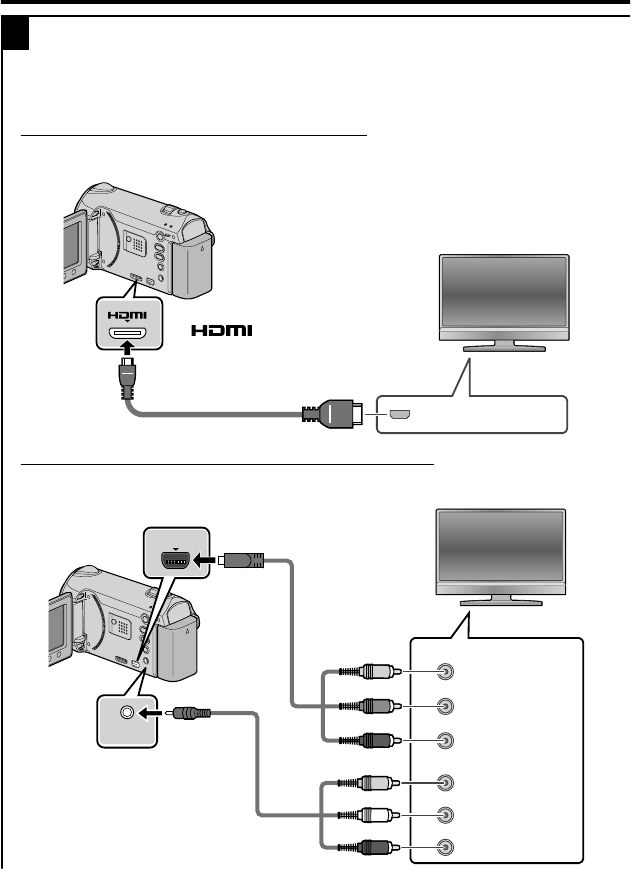 HDMI
HDMI