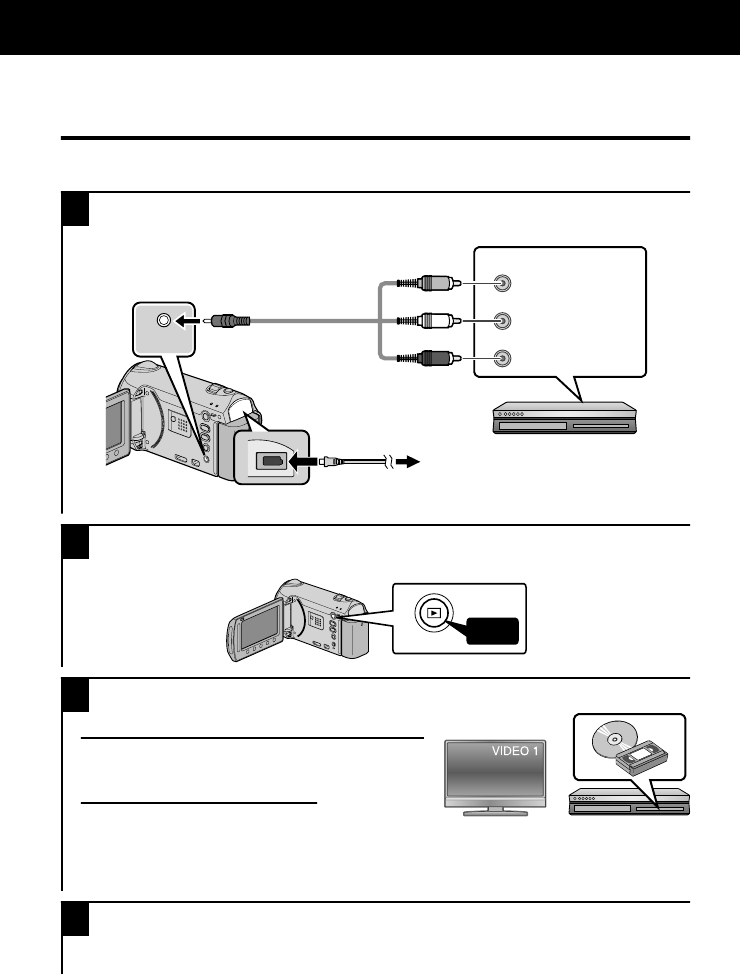 VIDEO 1