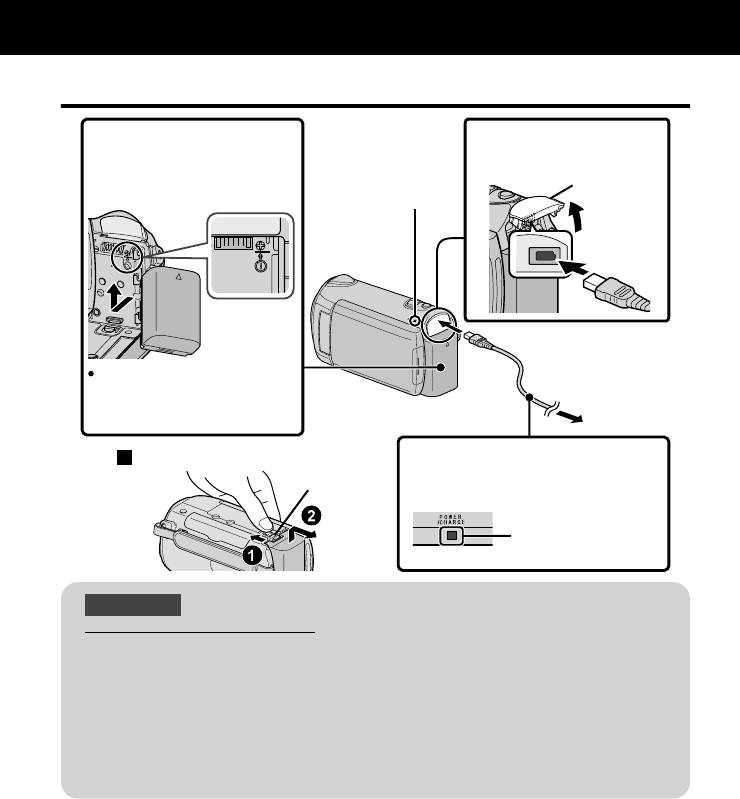 POWER /CHARGE