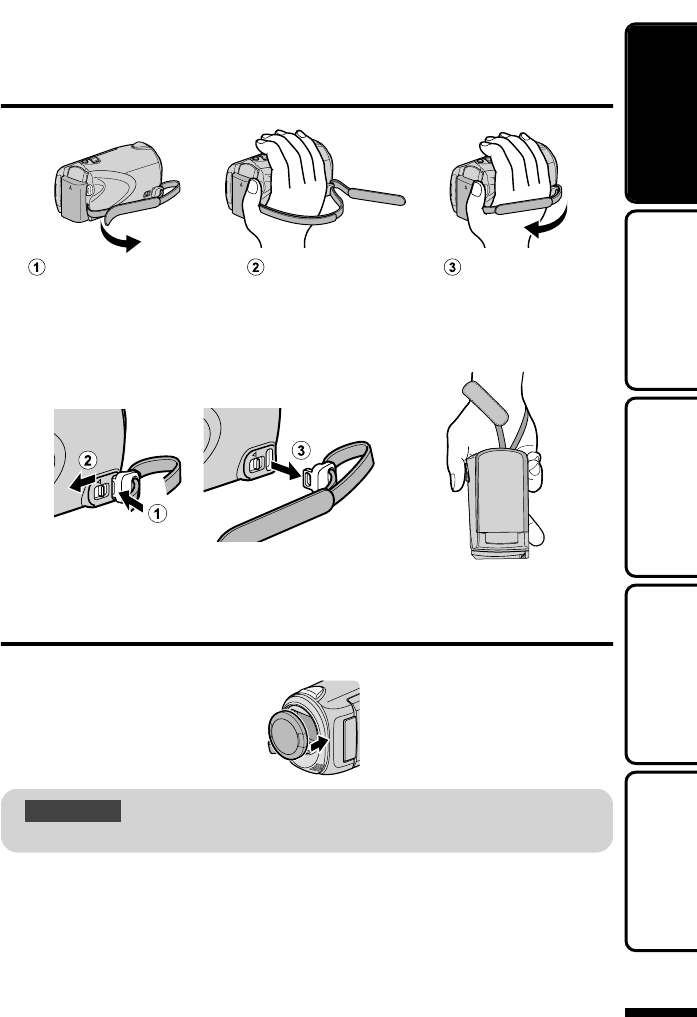 ①
②
③

②
①
③