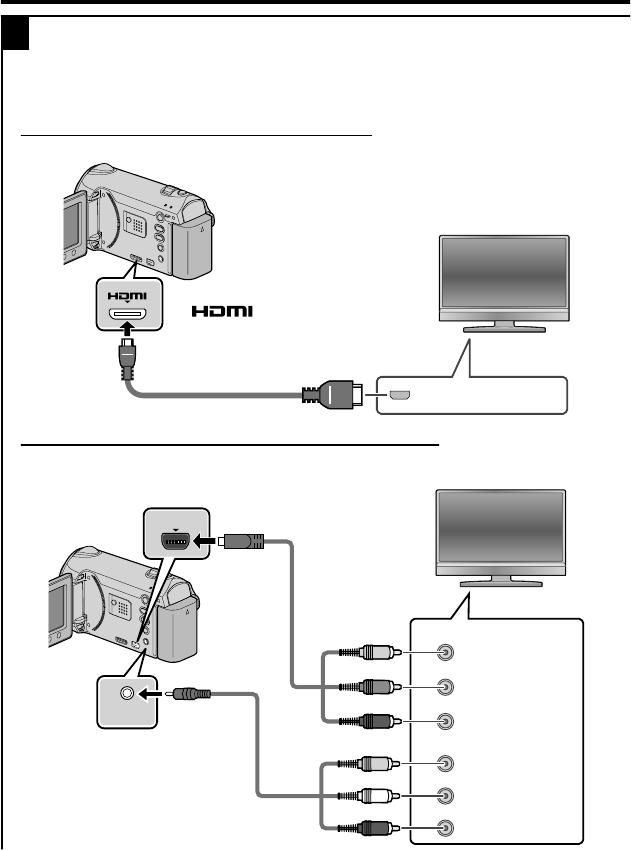 HDMI

HDMI