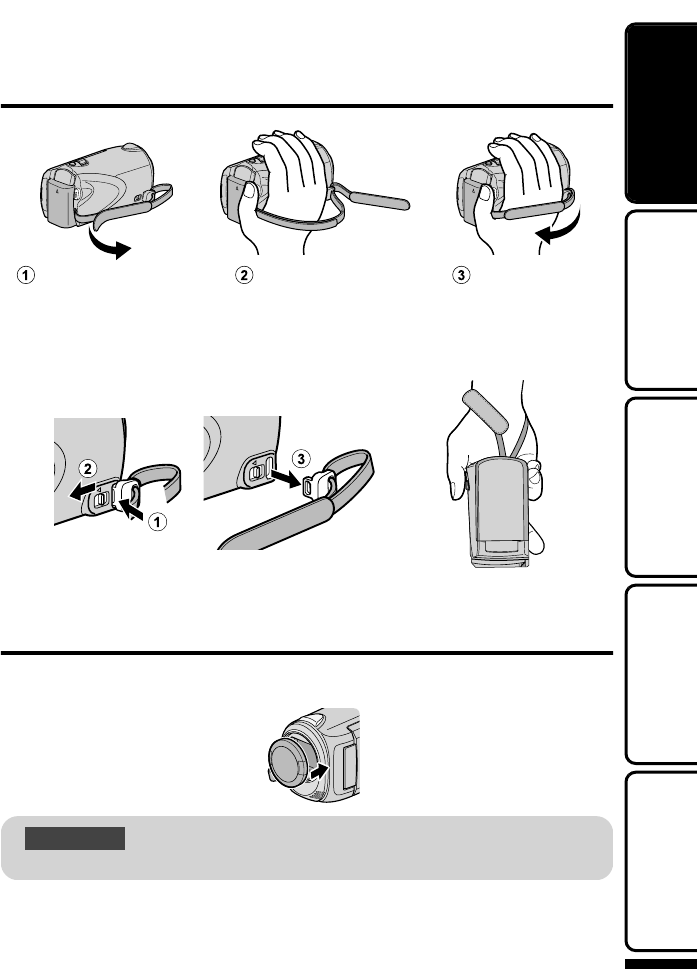 ①

②

③

②

①

③