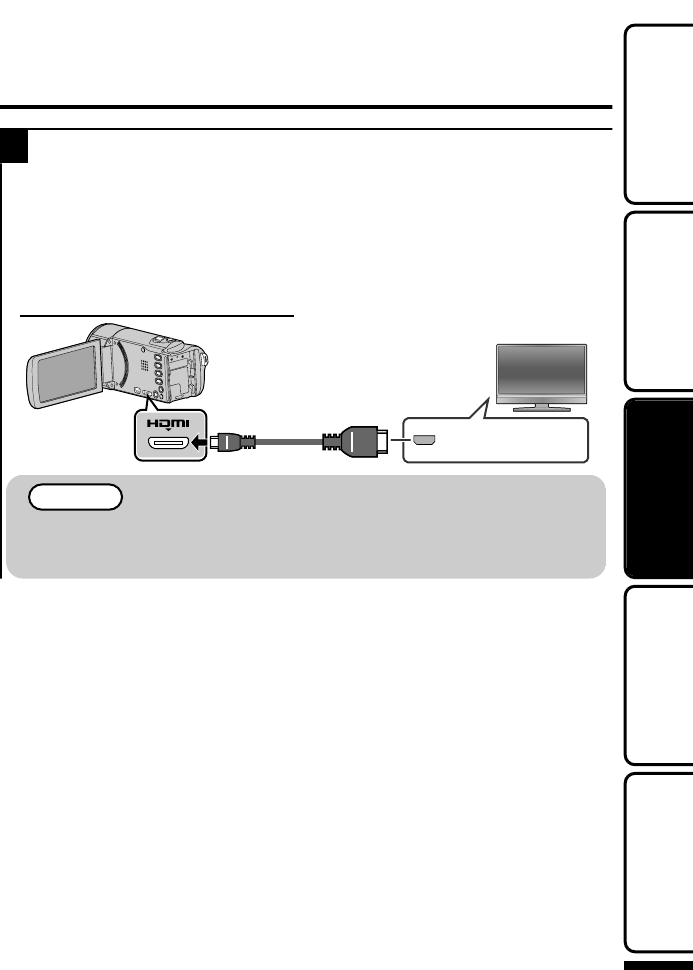 HDMI