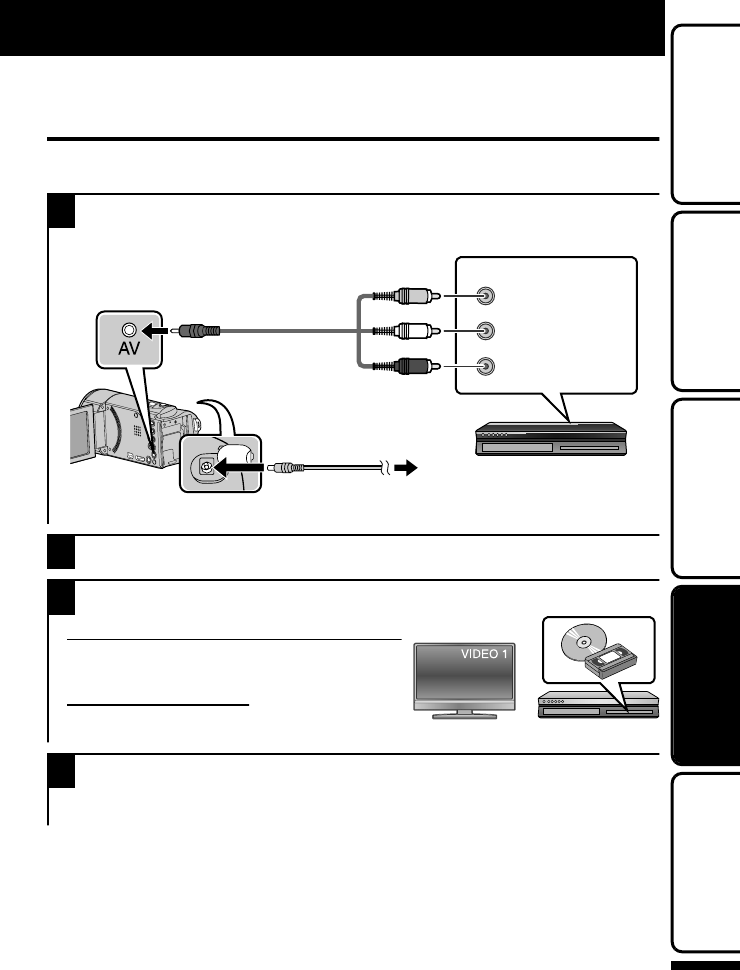 AV

VIDEO 1