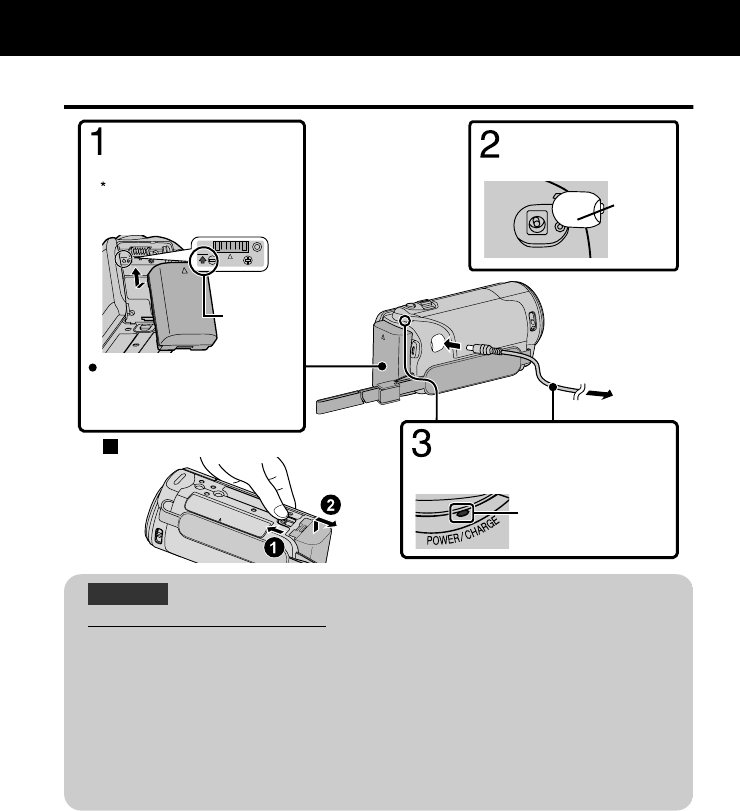 1

*

2

3

POWER/CHARGE