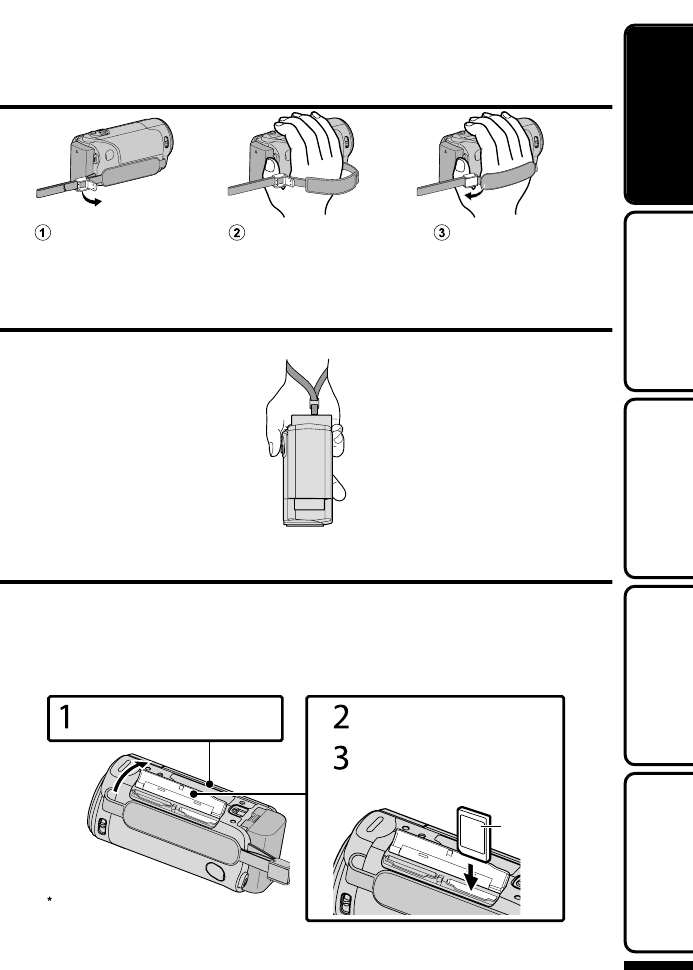 ①

②

③

1

2

3

*