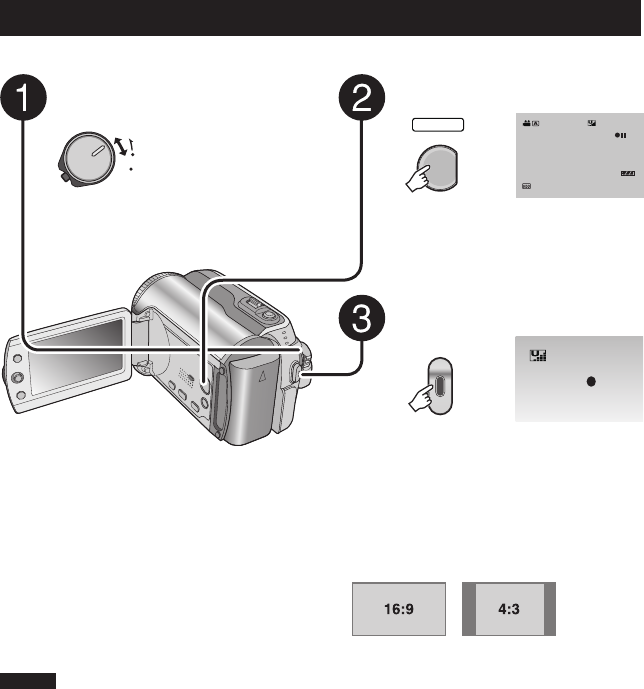 1

2

3

16:9

4:3