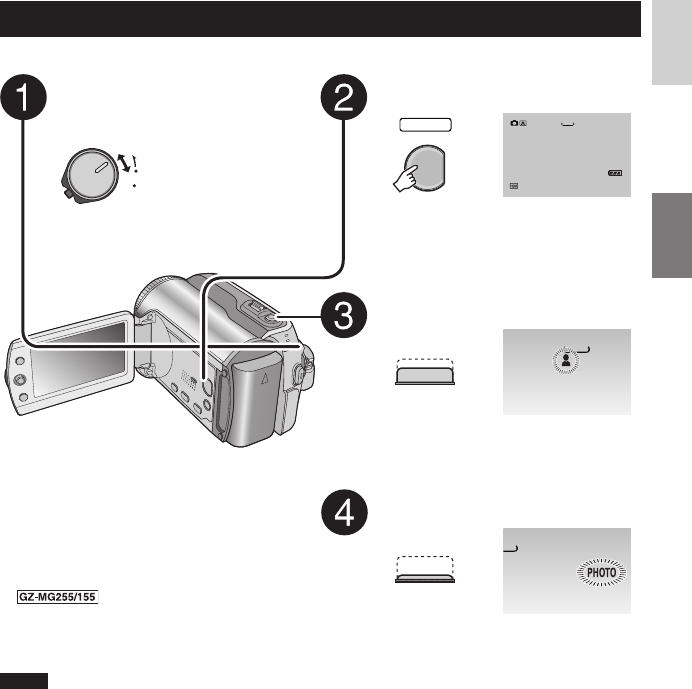 1

2

3

4

PHOTO

GZ-MG255/155