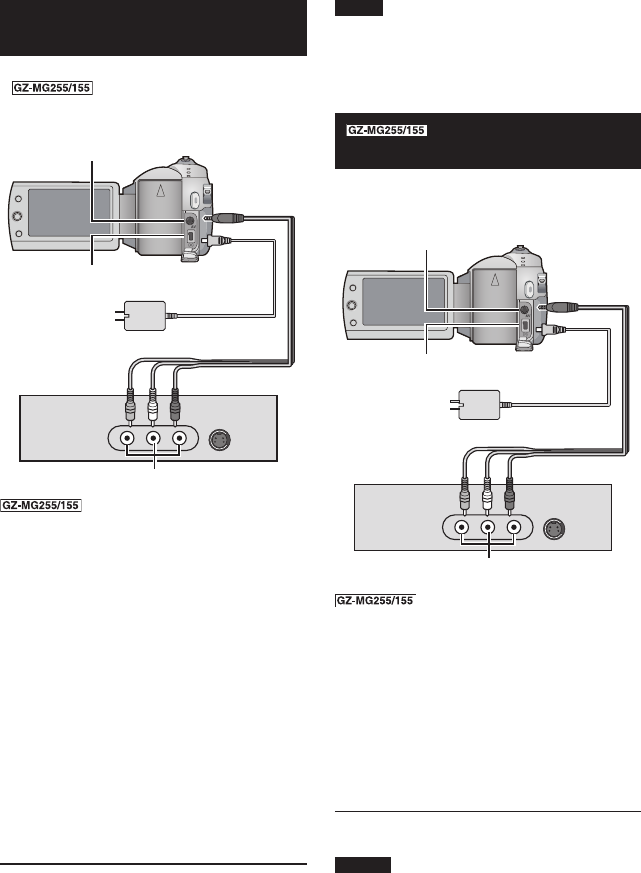 GZ-MG255/155

GZ-MG255/155

GZ-MG255/155

GZ-MG255/155